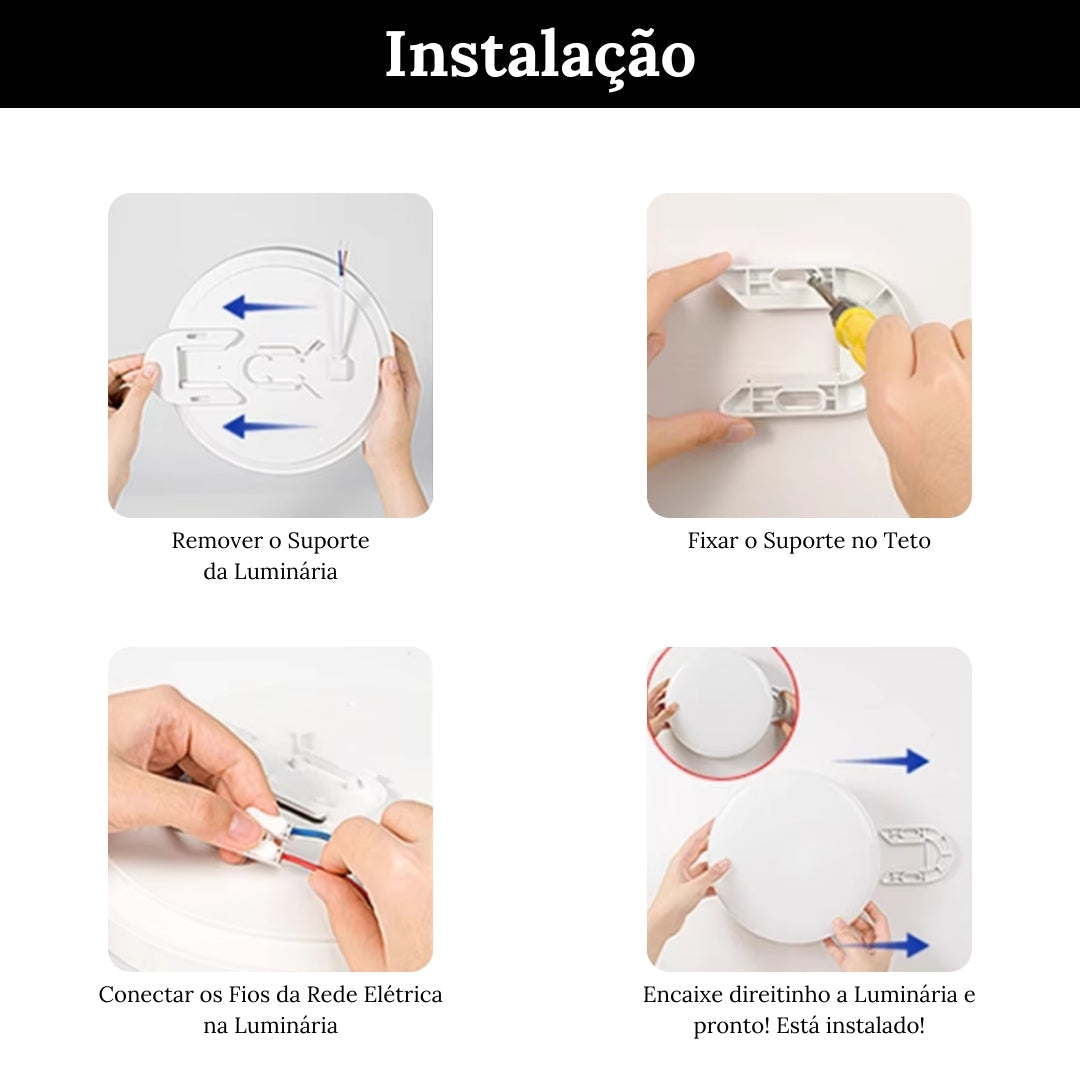 Instalação

Remover o Suporte da Luminária

Fixar o Suporte no Teto

Conectar os Fios da Rede Elétrica na Luminária

Encaixe direitinho a Luminária e pronto! Está instalado!